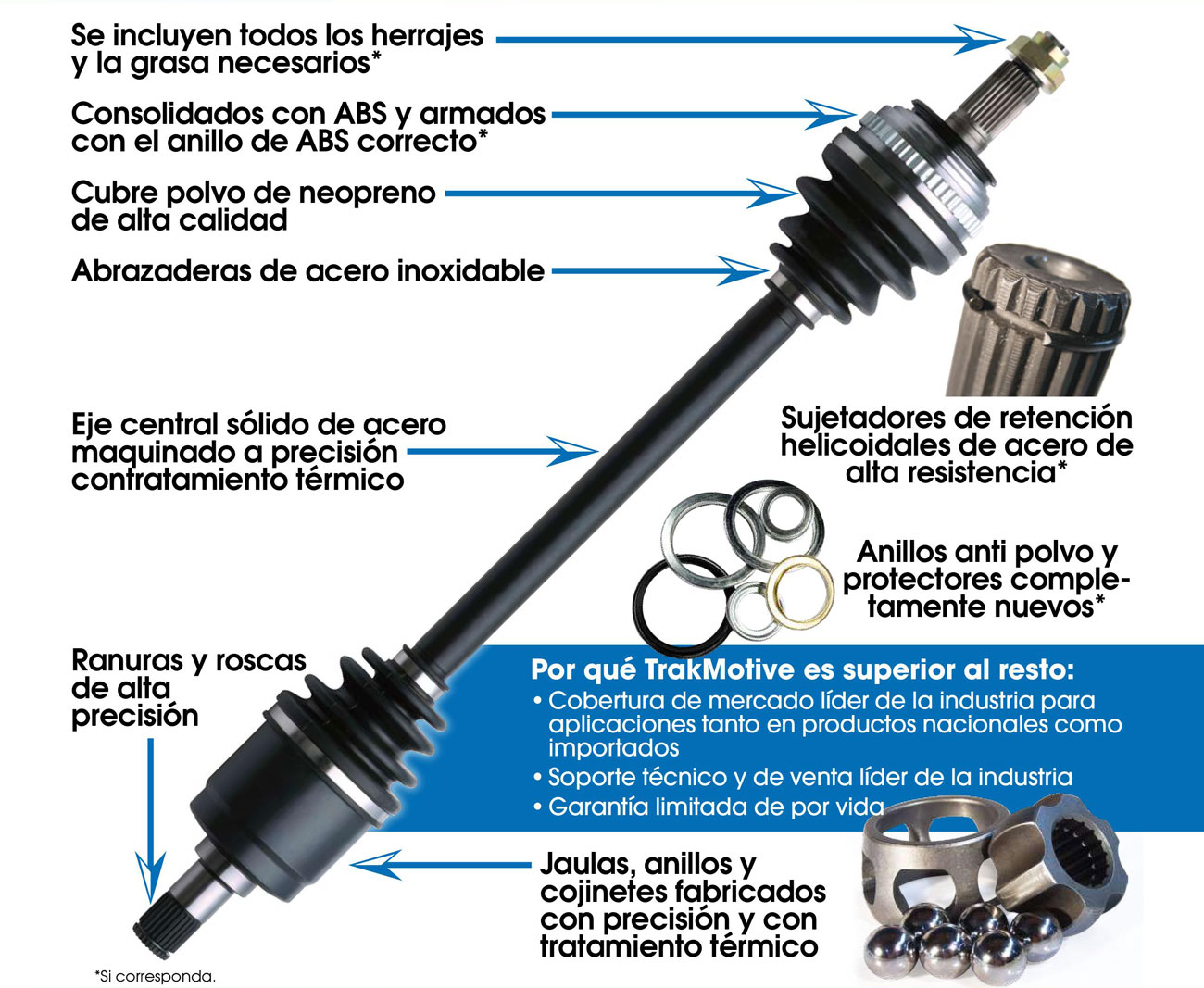 Se incluyen todos los herrajes y la grasa necesarios*

Consolidados con ABS y armados con el anillo de ABS correcto*

Cubre polvo de neopreno de alta calidad

Abrazaderas de acero inoxidable

Eje central sólido de acero maquinado a precisión contratamiento térmico

Sujetadores de retención helicoidales de acero de alta resistencia*

Anillos anti polvo y protectores completamente nuevos*

Ranuras y roscas de alta precisión

Por qué TrakMotive es superior al resto:
• Cobertura de mercado líder de la industria para aplicaciones tanto en productos nacionales como importados
• Soporte técnico y de venta líder de la industria
• Garantía limitada de por vida

Jaulas, anillos y cojinetes fabricados con precisión y con tratamiento térmico

*Si corresponda.